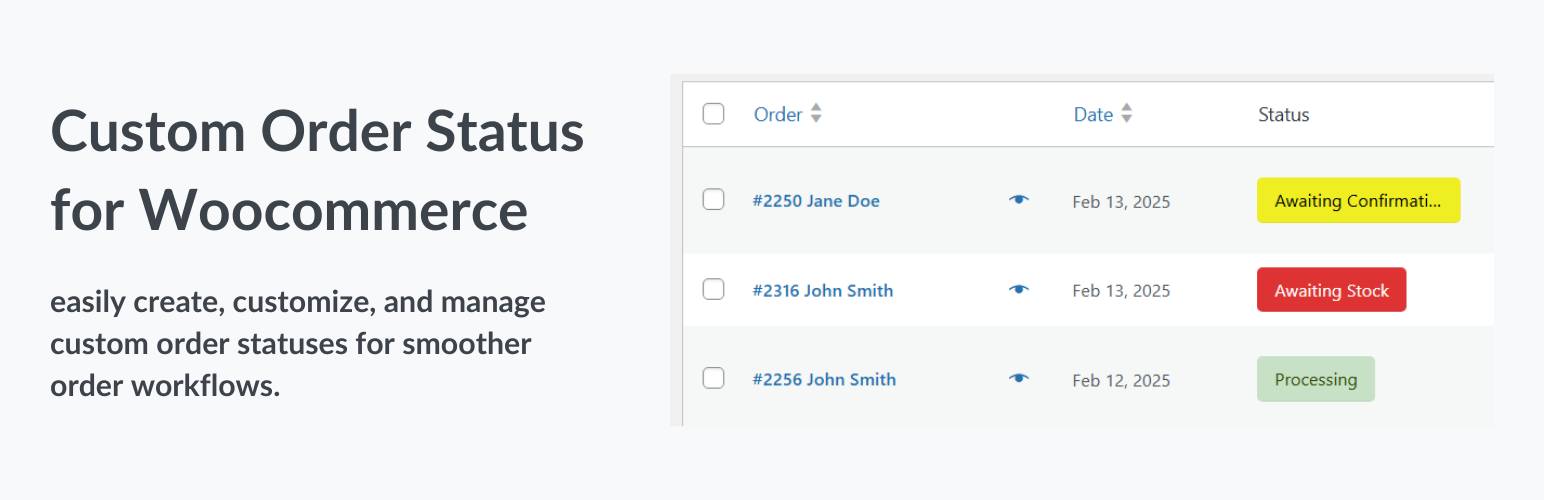 Custom Order Status for Woocommerce

easily create, customize, and manage custom order statuses for smoother order workflows.

| ☐ | Order | | Date | Status |
|---|---|---|---|---|
| ☐ | #2250 Jane Doe | | Feb 13, 2025 | Awaiting Confirmati... |
| ☐ | #2316 John Smith | | Feb 13, 2025 | Awaiting Stock |
| ☐ | #2256 John Smith | | Feb 12, 2025 | Processing |