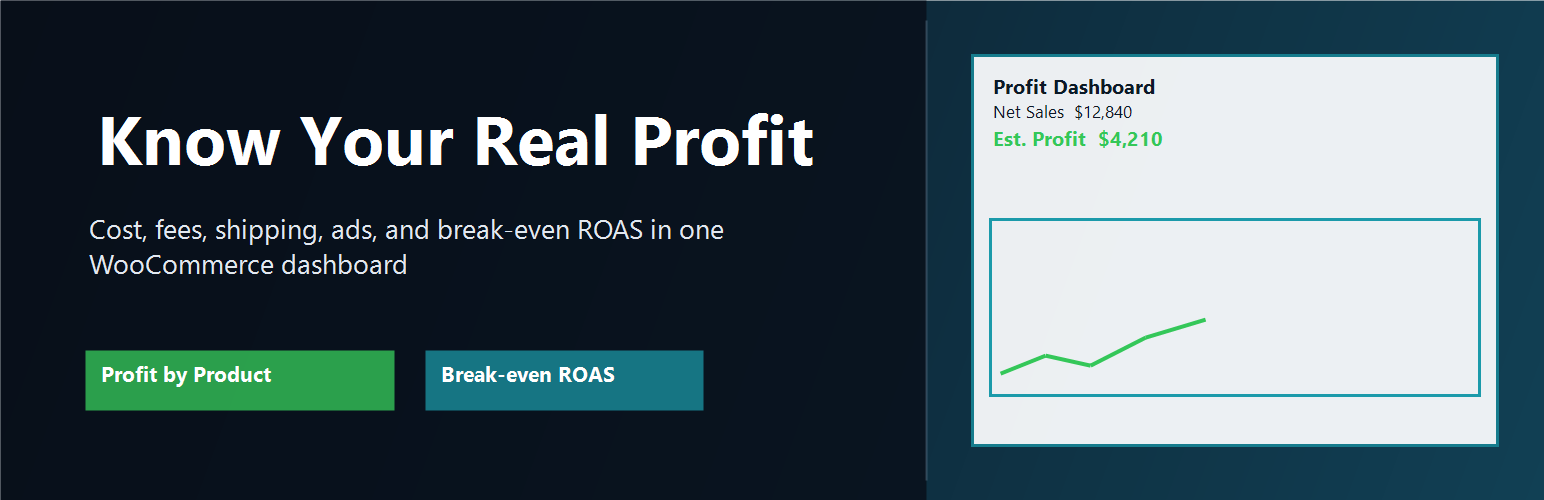 Know Your Real Profit

Cost, fees, shipping, ads, and break-even ROAS in one WooCommerce dashboard

Profit by Product

Break-even ROAS

Profit Dashboard
Net Sales $12,840
Est. Profit $4,210